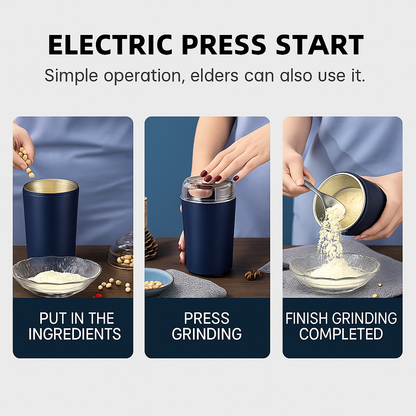 ELECTRIC PRESS START
Simple operation, elders can also use it.

PUT IN THE INGREDIENTS

PRESS GRINDING

FINISH GRINDING COMPLETED