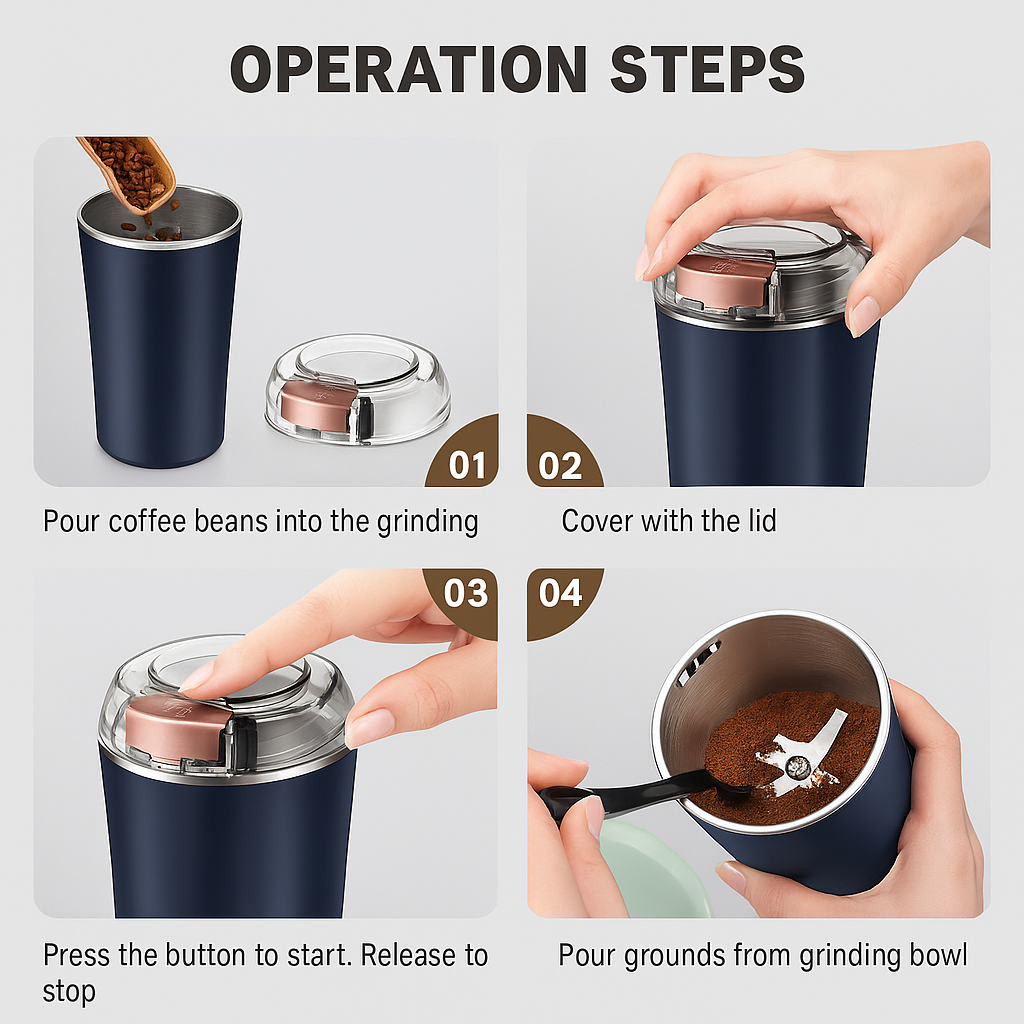 OPERATION STEPS

01

Pour coffee beans into the grinding

02

Cover with the lid

03

Press the button to start. Release to stop

04

Pour grounds from grinding bowl