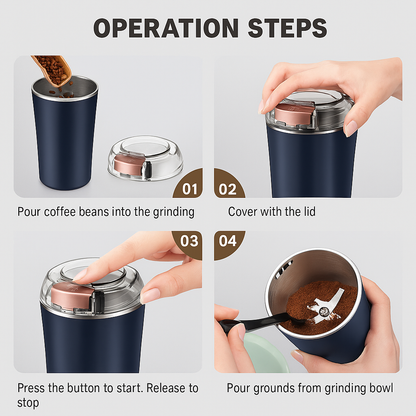 OPERATION STEPS

01

Pour coffee beans into the grinding

02

Cover with the lid

03

Press the button to start. Release to stop

04

Pour grounds from grinding bowl