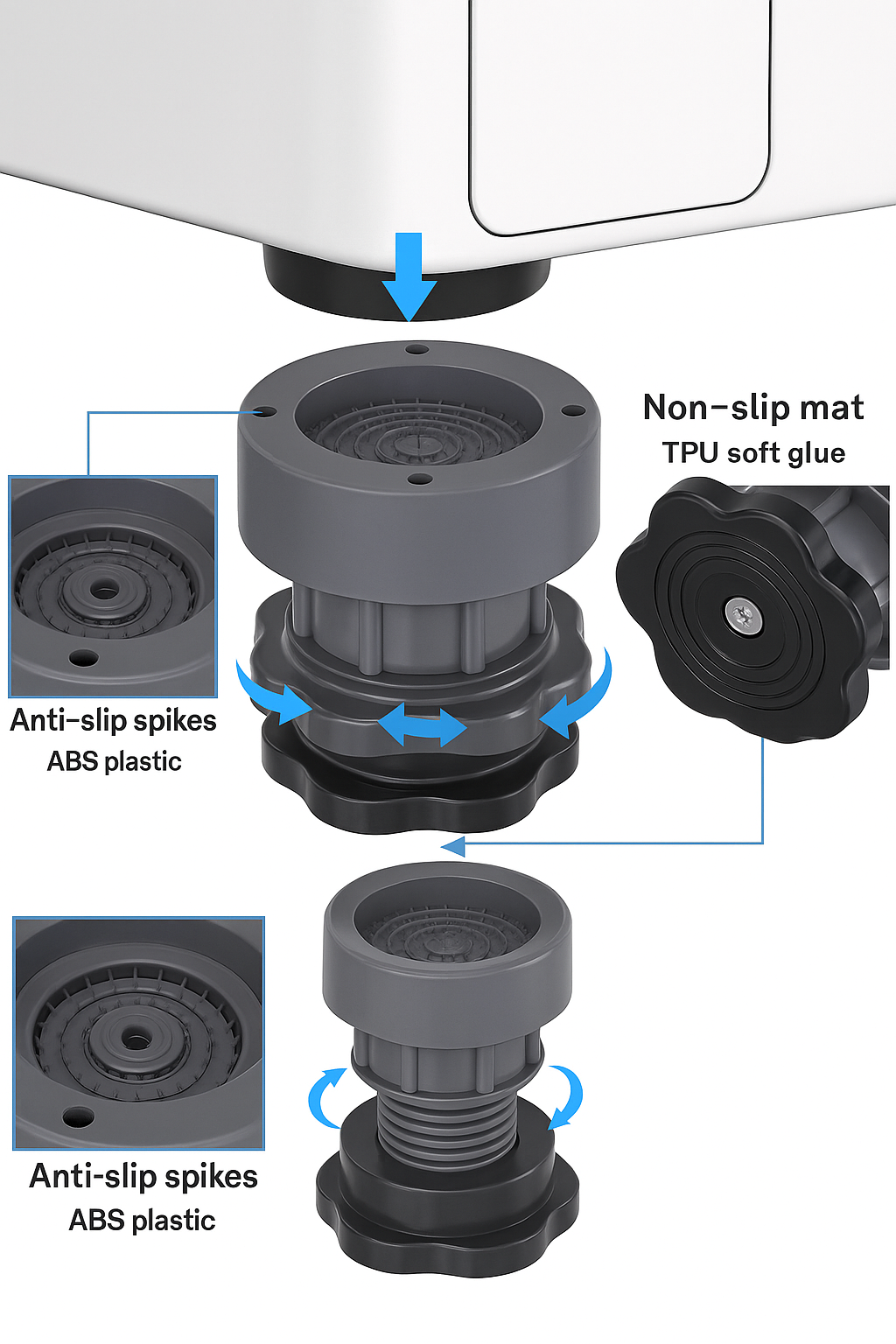 Non-slip mat
TPU soft glue

Anti-slip spikes
ABS plastic

Anti-slip spikes
ABS plastic