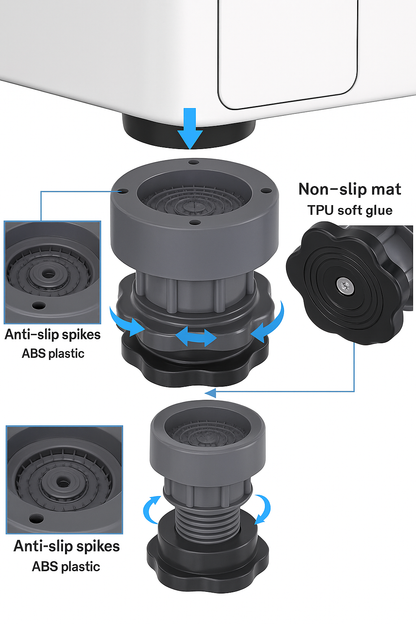 Non-slip mat
TPU soft glue

Anti-slip spikes
ABS plastic

Anti-slip spikes
ABS plastic