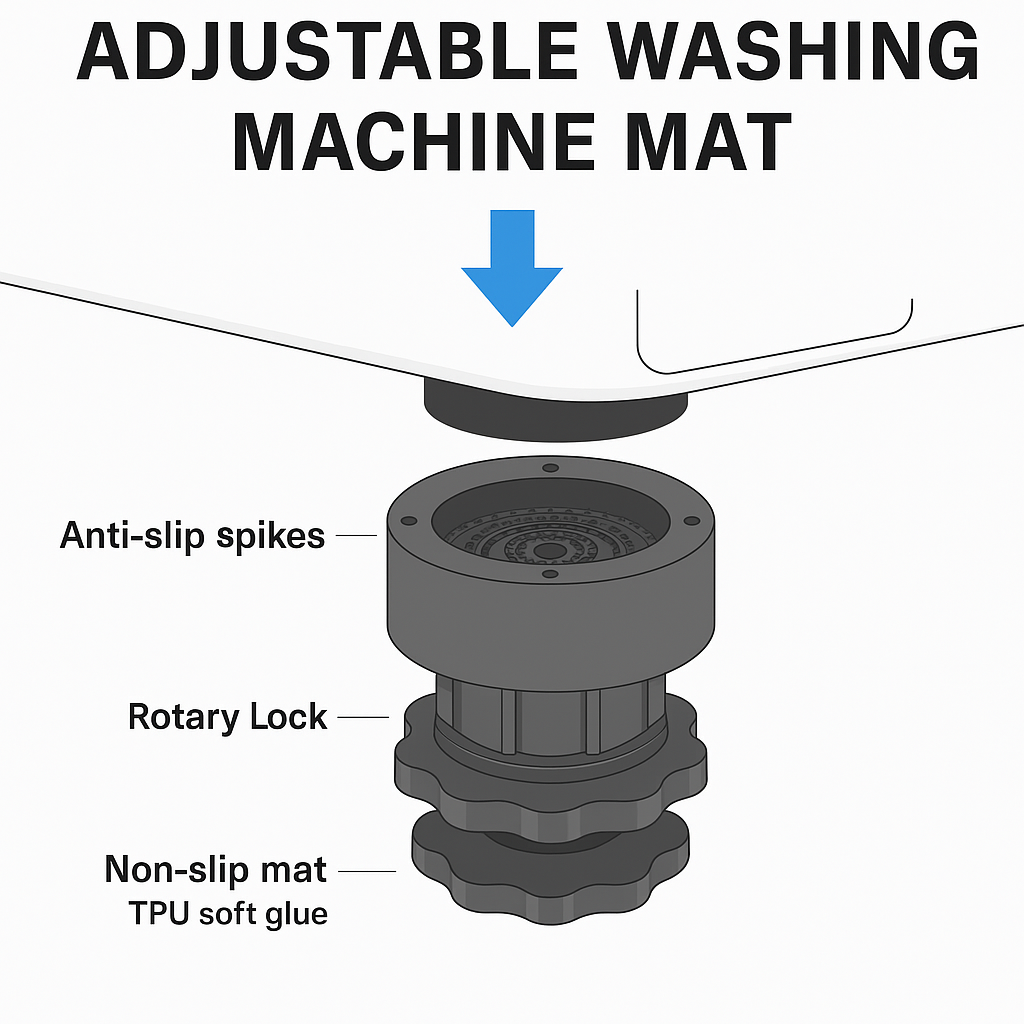 ADJUSTABLE WASHING MACHINE MAT

Anti-slip spikes

Rotary Lock

Non-slip mat
TPU soft glue