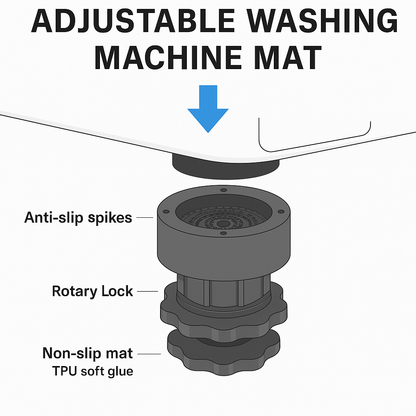 ADJUSTABLE WASHING MACHINE MAT

Anti-slip spikes

Rotary Lock

Non-slip mat
TPU soft glue